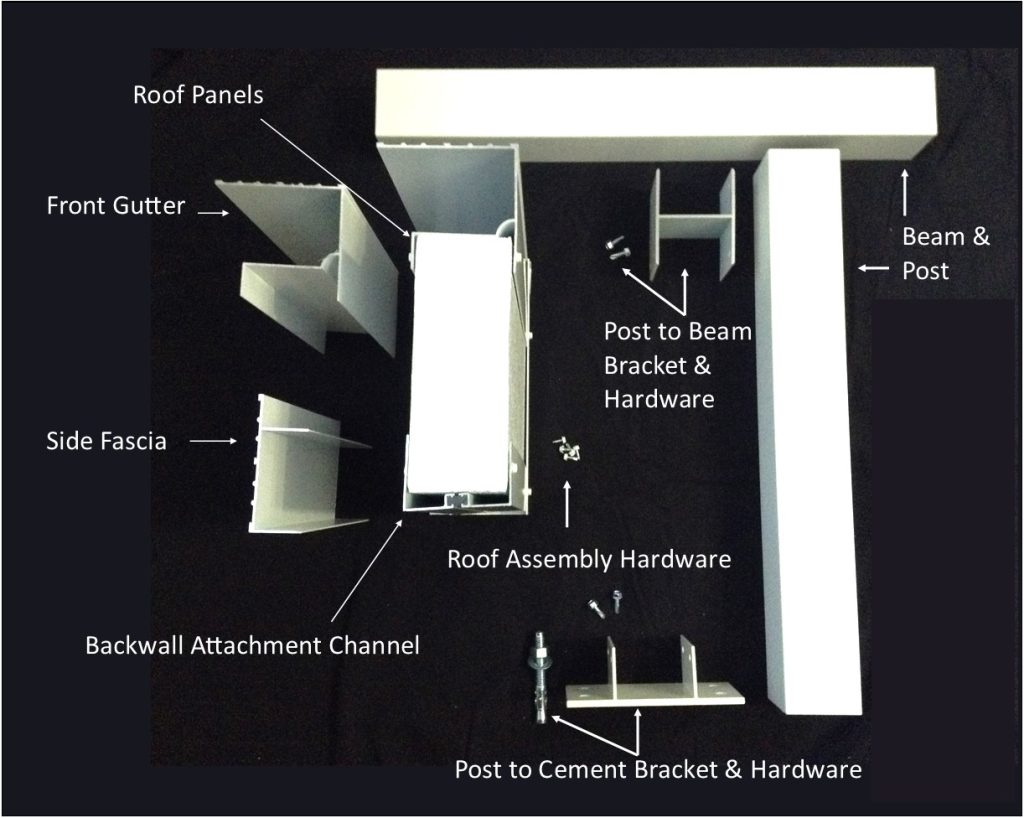 Roof Panels

Front Gutter

Beam & Post

Post to Beam Bracket & Hardware

Side Fascia

Roof Assembly Hardware

Backwall Attachment Channel

Post to Cement Bracket & Hardware