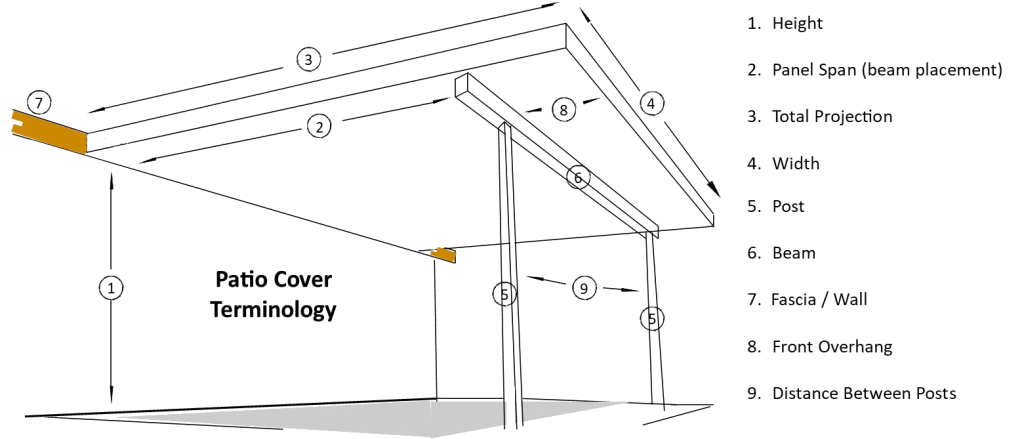 7

3

2

8

4

6

1

Patio Cover Terminology

5

9

5

1. Height

2. Panel Span (beam placement)

3. Total Projection

4. Width

5. Post

6. Beam

7. Fascia / Wall

8. Front Overhang

9. Distance Between Posts