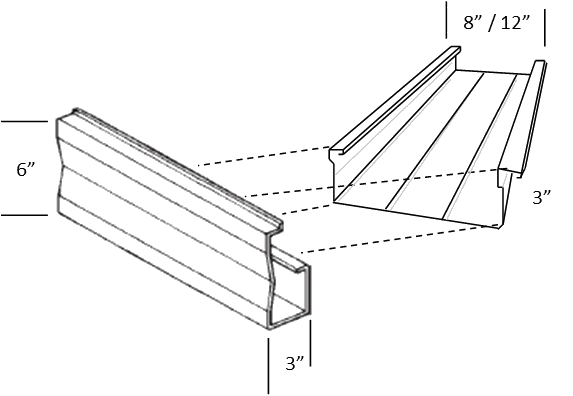 8” / 12”

6”

3”

3”